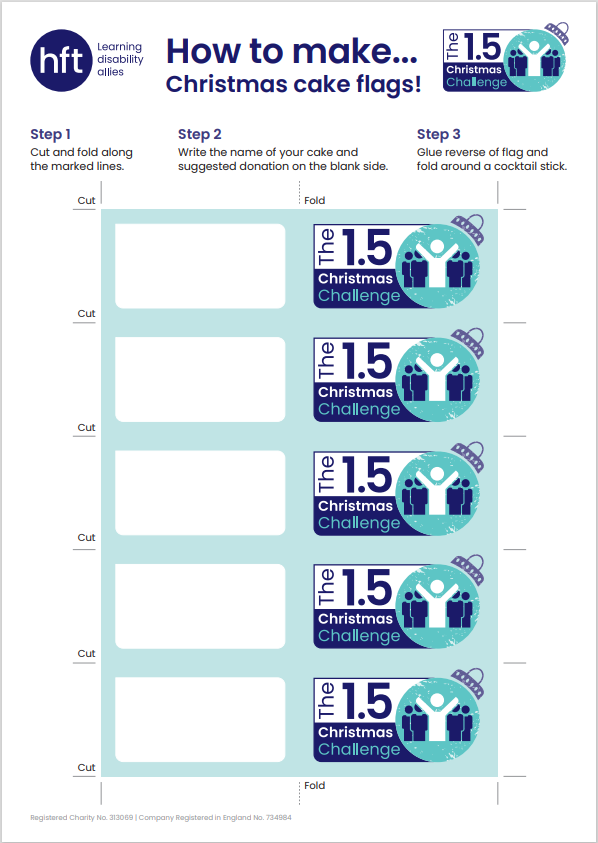 hft Learning disability allies

How to make...
Christmas cake flags!

The 1.5 Christmas Challenge

Step 1
Cut and fold along the marked lines.

Step 2
Write the name of your cake and suggested donation on the blank side.

Step 3
Glue reverse of flag and fold around a cocktail stick.

Cut

Fold

The 1.5 Christmas Challenge

Cut

The 1.5 Christmas Challenge

Cut

The 1.5 Christmas Challenge

Cut

The 1.5 Christmas Challenge

Cut

The 1.5 Christmas Challenge

Cut

Fold

Registered Charity No. 313069 | Company Registered in England No. 734984